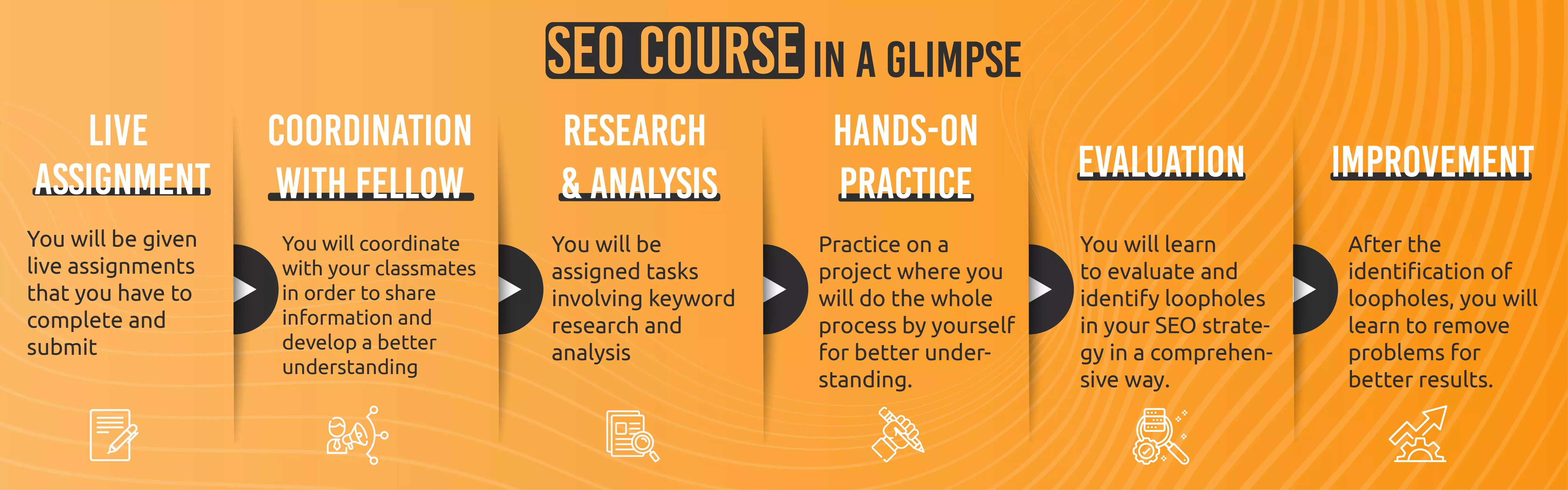 SEO COURSE IN A GLIMPSE

LIVE ASSIGNMENT

You will be given live assignments that you have to complete and submit

COORDINATION WITH FELLOW

You will coordinate with your classmates in order to share information and develop a better understanding

RESEARCH & ANALYSIS

You will be assigned tasks involving keyword research and analysis

HANDS-ON PRACTICE

Practice on a project where you will do the whole process by yourself for better understanding.

EVALUATION

You will learn to evaluate and identify loopholes in your SEO strategy in a comprehensive way.

IMPROVEMENT

After the identification of loopholes, you will learn to remove problems for better results.